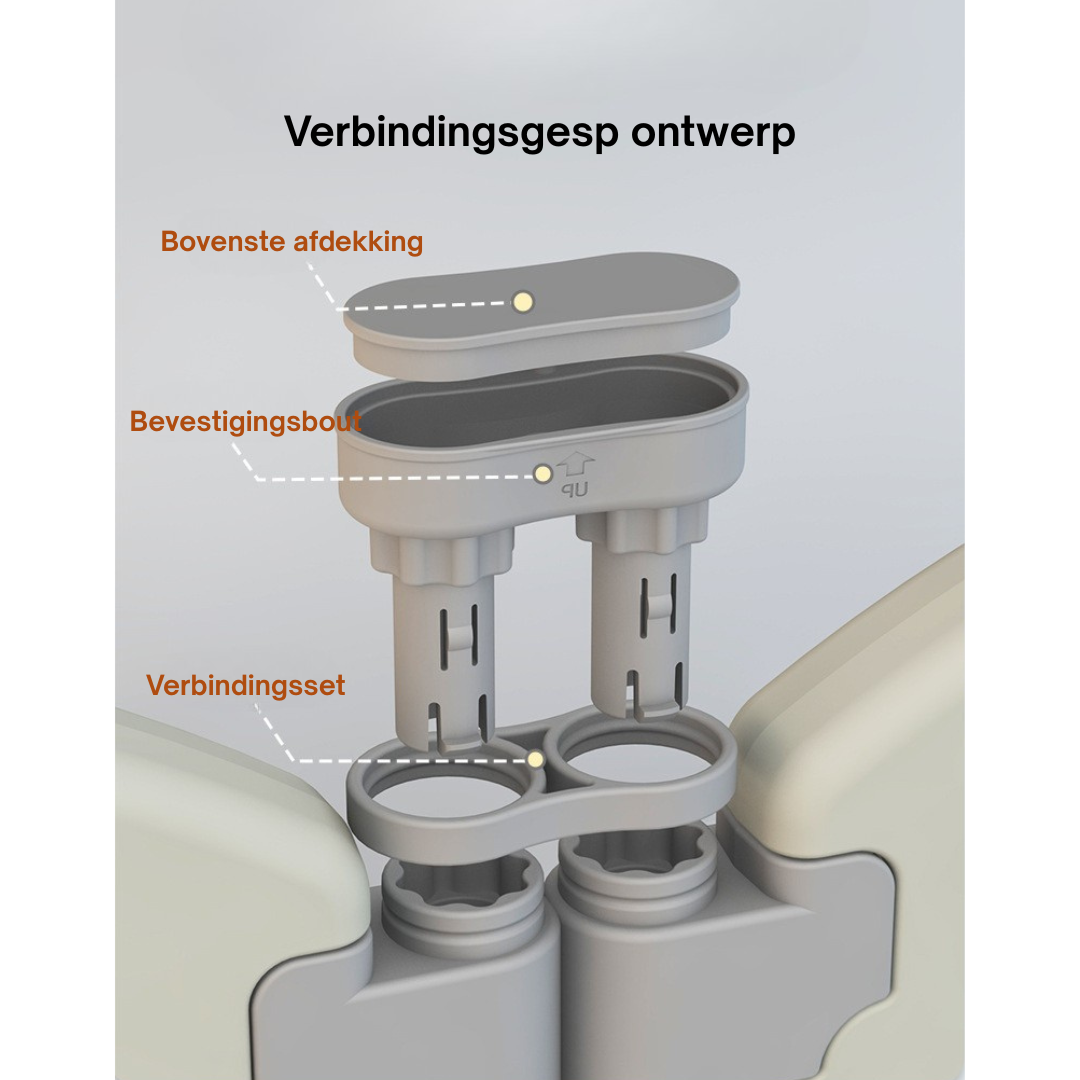 Verbindingsgesp ontwerp

Bovenste afdekking

Bevestigingsbout

UP

Verbindingsset