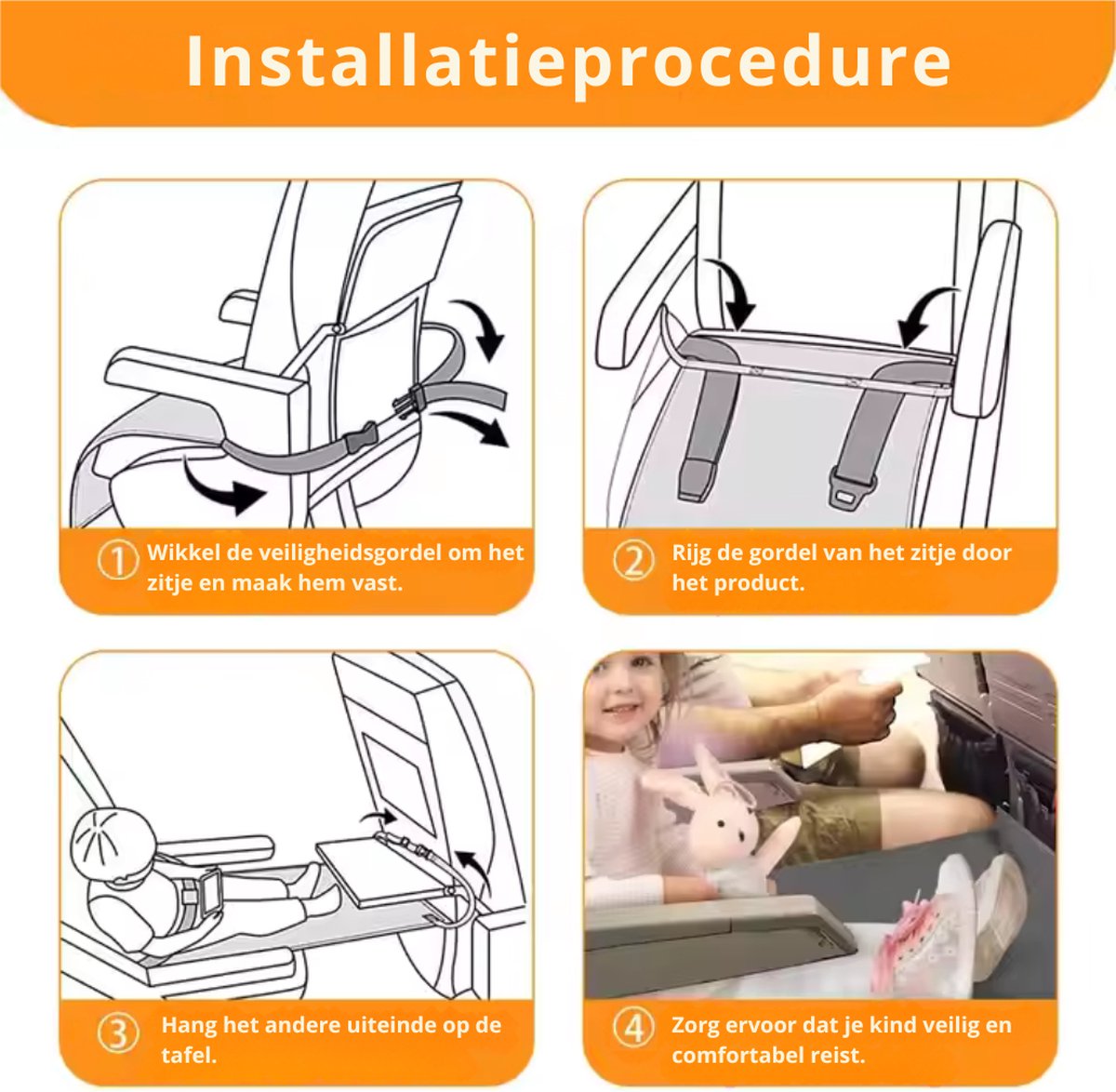 Installatieprocedure

① Wikkel de veiligheidsgordel om het zitje en maak hem vast.

② Rijg de gordel van het zitje door het product.

③ Hang het andere uiteinde op de tafel.

④ Zorg ervoor dat je kind veilig en comfortabel reist.