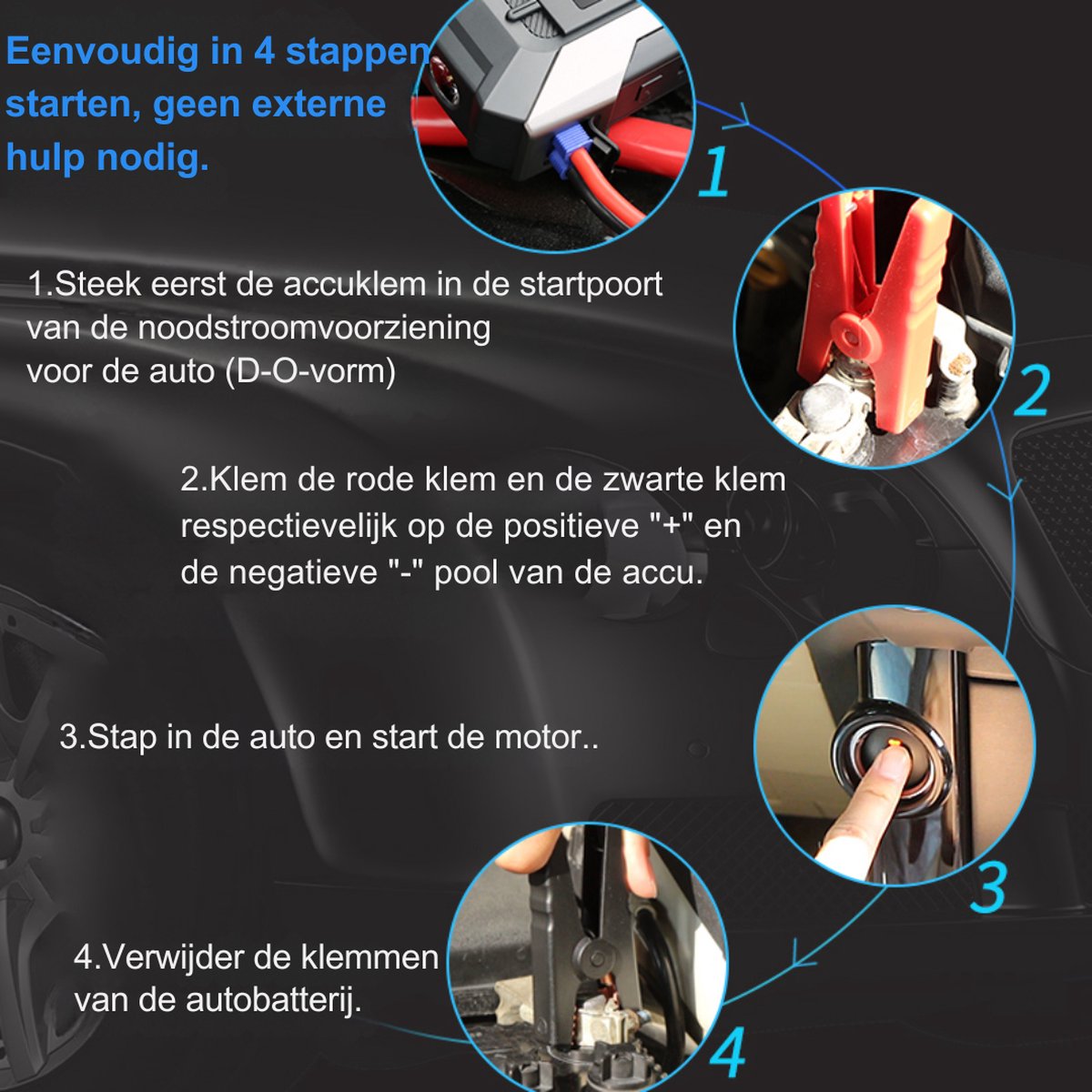 Eenvoudig in 4 stappen starten, geen externe hulp nodig.

1

1.Steek eerst de accuklem in de startpoort van de noodstroomvoorziening voor de auto (D-O-vorm)

2

2.Klem de rode klem en de zwarte klem respectievelijk op de positieve "+" en de negatieve "-" pool van de accu.

3.Stap in de auto en start de motor..

3

4.Verwijder de klemmen van de autobatterij.

4